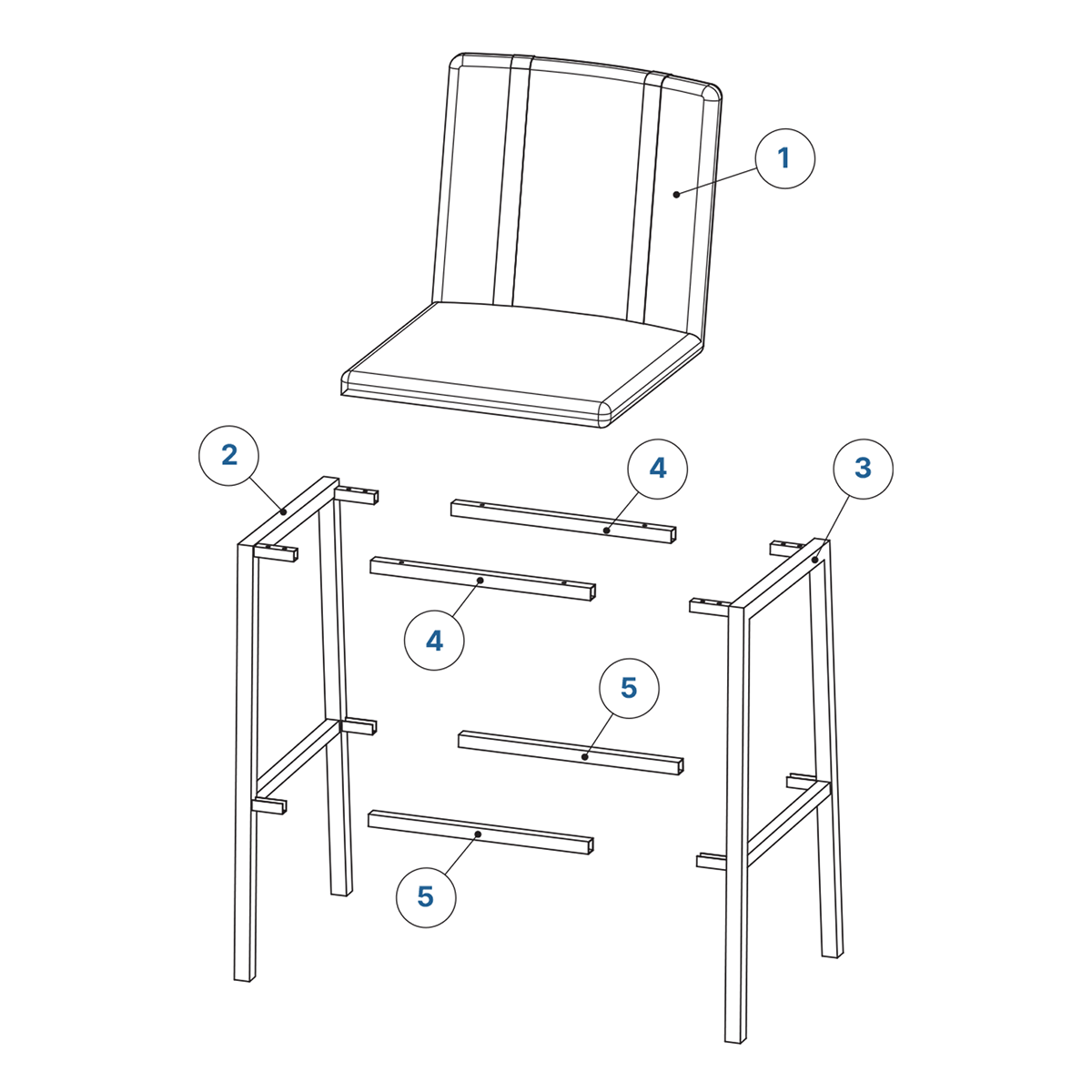 1

2

4

3

4

5

5